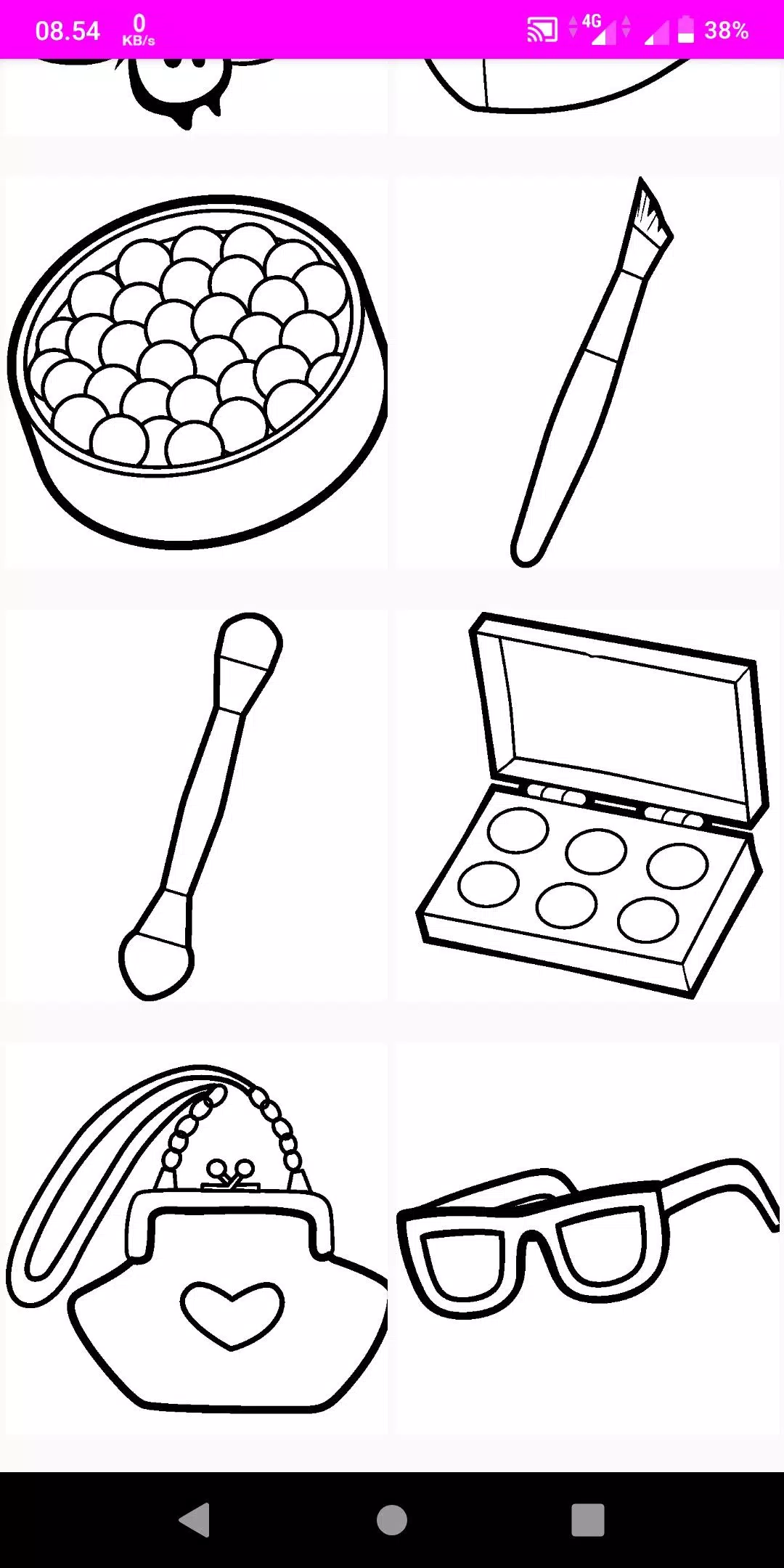 08.54 0 KB/s 4G 38%